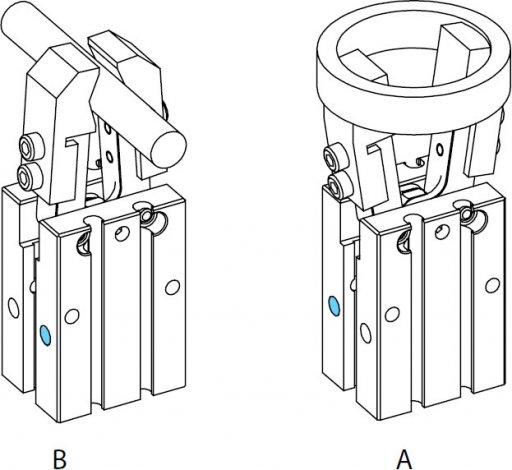 B

A